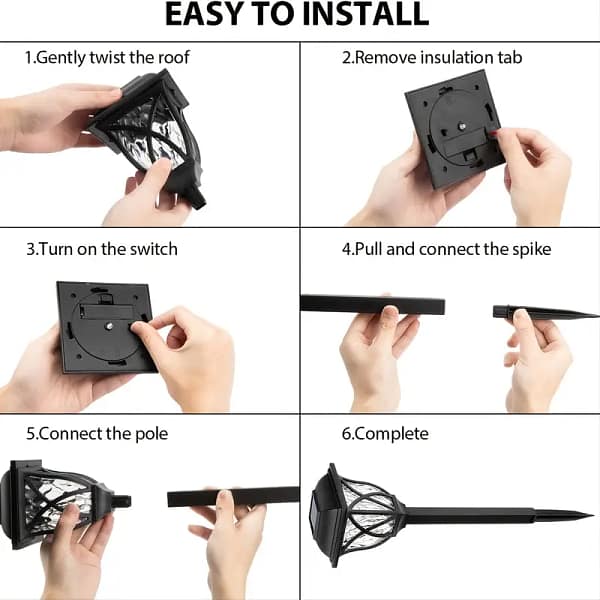 EASY TO INSTALL

1.Gently twist the roof

2.Remove insulation tab

3.Turn on the switch

4.Pull and connect the spike

5.Connect the pole

6.Complete